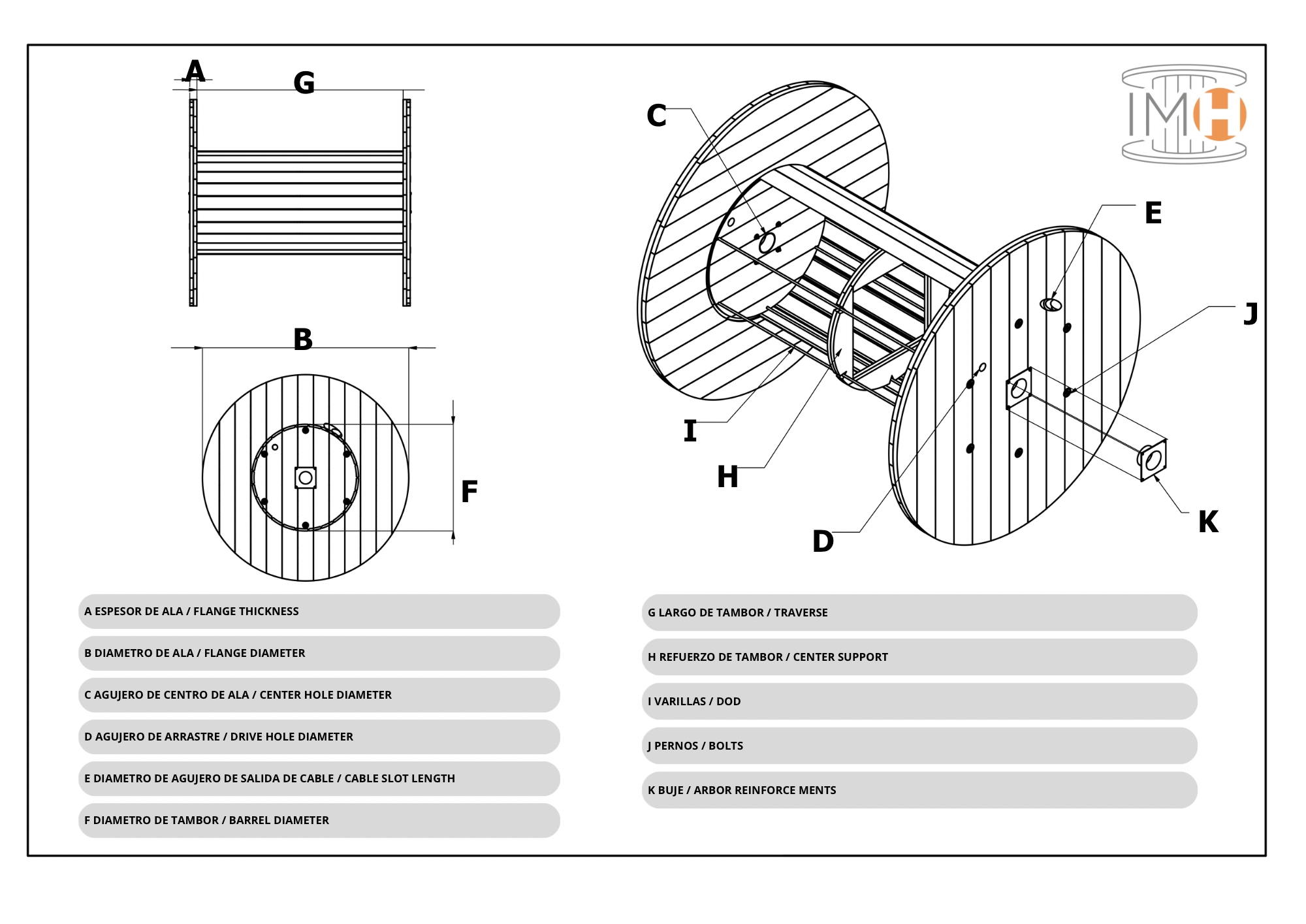 A

G

B

F

C

E

J

I

H

D

K

IMH

A ESPESOR DE ALA / FLANGE THICKNESS

B DIAMETRO DE ALA / FLANGE DIAMETER

C AGUJERO DE CENTRO DE ALA / CENTER HOLE DIAMETER

D AGUJERO DE ARRASTRE / DRIVE HOLE DIAMETER

E DIAMETRO DE AGUJERO DE SALIDA DE CABLE / CABLE SLOT LENGTH

F DIAMETRO DE TAMBOR / BARREL DIAMETER

G LARGO DE TAMBOR / TRAVERSE

H REFUERZO DE TAMBOR / CENTER SUPPORT

I VARILLAS / DOD

J PERNOS / BOLTS

K BUJE / ARBOR REINFORCE MENTS